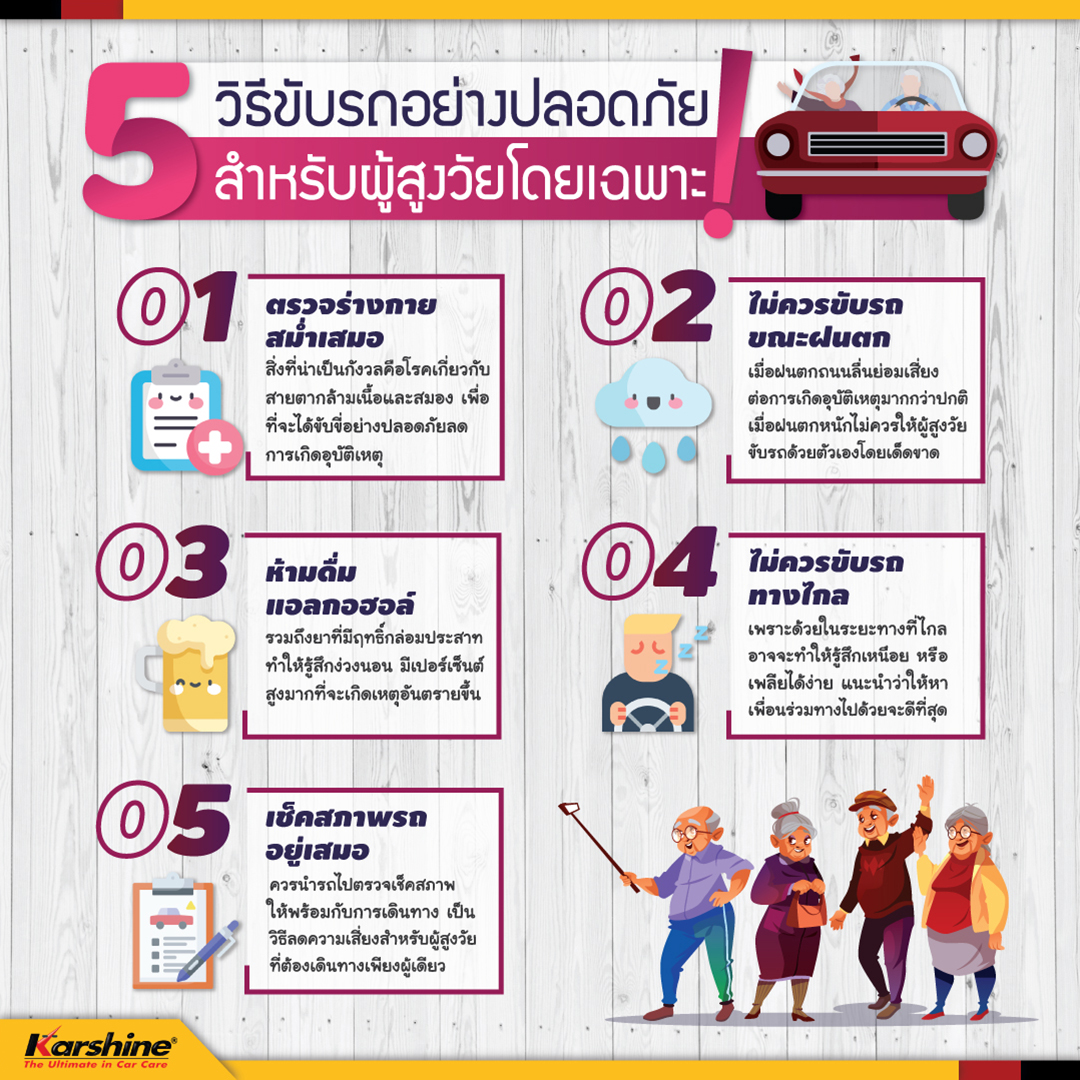 5 วิธีขับรถอย่างปลอดภัย สำหรับผู้สูงวัยโดยเฉพาะ!

01 ตรวจร่างกาย สม่ำเสมอ
สิ่งที่น่าเป็นกังวลคือโรคเกี่ยวกับสายตากล้ามเนื้อและสมอง เพื่อที่จะได้ขับขี่อย่างปลอดภัยลดการเกิดอุบัติเหตุ

02 ไม่ควรขับรถ ขณะฝนตก
เมื่อฝนตกถนนลื่นย่อมเสี่ยงต่อการเกิดอุบัติเหตุมากกว่าปกติ เมื่อฝนตกหนักไม่ควรให้ผู้สูงวัยขับรถด้วยตัวเองโดยเด็ดขาด

03 ห้ามดื่ม แอลกอฮอล์
รวมถึงยาที่มีฤทธิ์กล่อมประสาท ทำให้รู้สึกง่วงนอน มีเปอร์เซ็นต์สูงมากที่จะเกิดเหตุอันตรายขึ้น

04 ไม่ควรขับรถ ทางไกล
เพราะด้วยในระยะทางที่ไกล อาจจะทำให้รู้สึกเหนื่อย หรือเพลียได้ง่าย แนะนำว่าให้หาเพื่อนร่วมทางไปด้วยจะดีที่สุด

05 เช็คสภาพรถ อยู่เสมอ
ควรนำรถไปตรวจเช็คสภาพให้พร้อมกับการเดินทาง เป็นวิธีลดความเสี่ยงสำหรับผู้สูงวัยที่ต้องเดินทางเพียงผู้เดียว

Karshine®
The Ultimate in Car Care