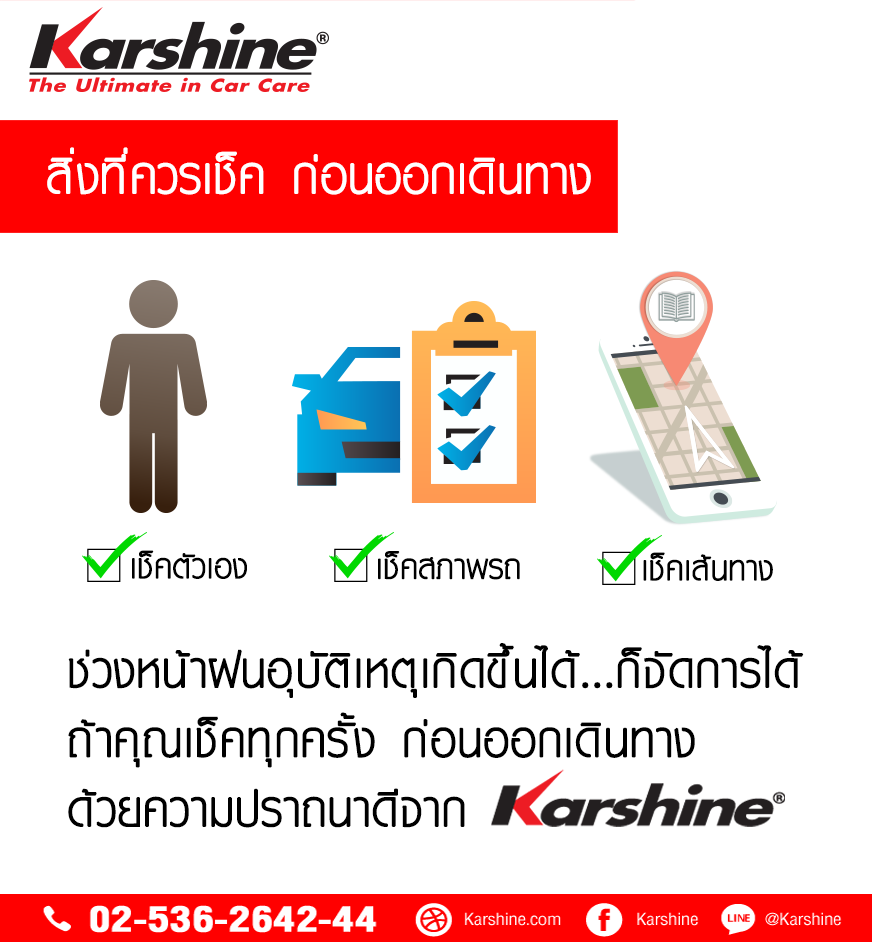 Karshine®
The Ultimate in Car Care

สิ่งที่ควรเช็ค ก่อนออกเดินทาง

เช็คตัวเอง

เช็คสภาพรถ

เช็คเส้นทาง

ช่วงหน้าฝนอุบัติเหตุเกิดขึ้นได้...ก็จัดการได้ ถ้าคุณเช็คทุกครั้ง ก่อนออกเดินทาง ด้วยความปรารถนาดีจาก Karshine®

02-536-2642-44 Karshine.com Karshine LINE @Karshine